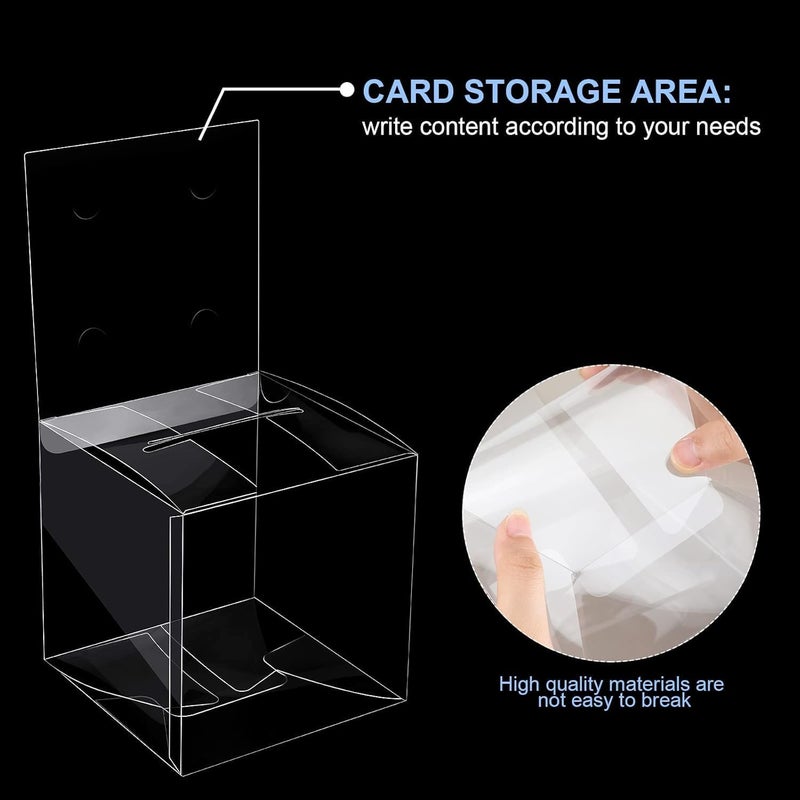 CARD STORAGE AREA:
write content according to your needs

High quality materials are not easy to break